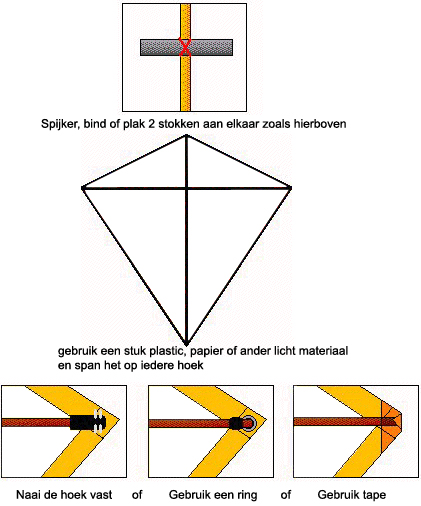 Spijker, bind of plak 2 stokken aan elkaar zoals hierboven

gebruik een stuk plastic, papier of ander licht materiaal en span het op iedere hoek

Naai de hoek vast of Gebruik een ring of Gebruik tape