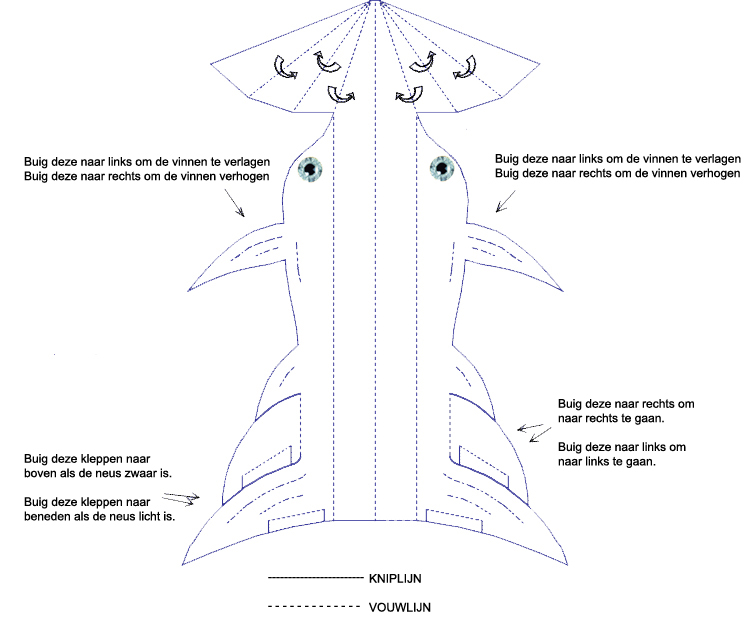 Buig deze naar links om de vinnen te verlagen
Buig deze naar rechts om de vinnen verhogen

Buig deze naar links om de vinnen te verlagen
Buig deze naar rechts om de vinnen verhogen

Buig deze naar rechts om naar rechts te gaan.

Buig deze naar links om naar links te gaan.

Buig deze kleppen naar boven als de neus zwaar is.

Buig deze kleppen naar beneden als de neus licht is.

KNIPLIJN

VOUWLIJN